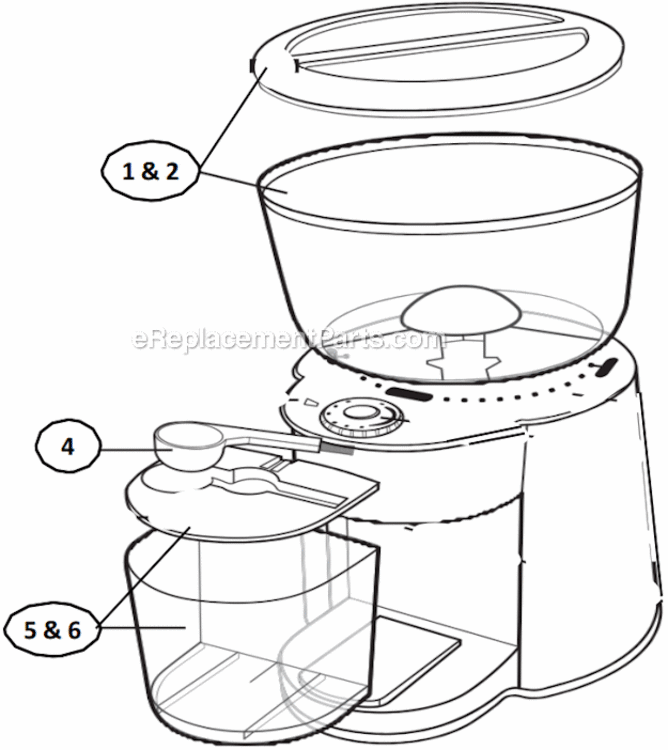 1 & 2

eReplacementParts.com

4

5 & 6